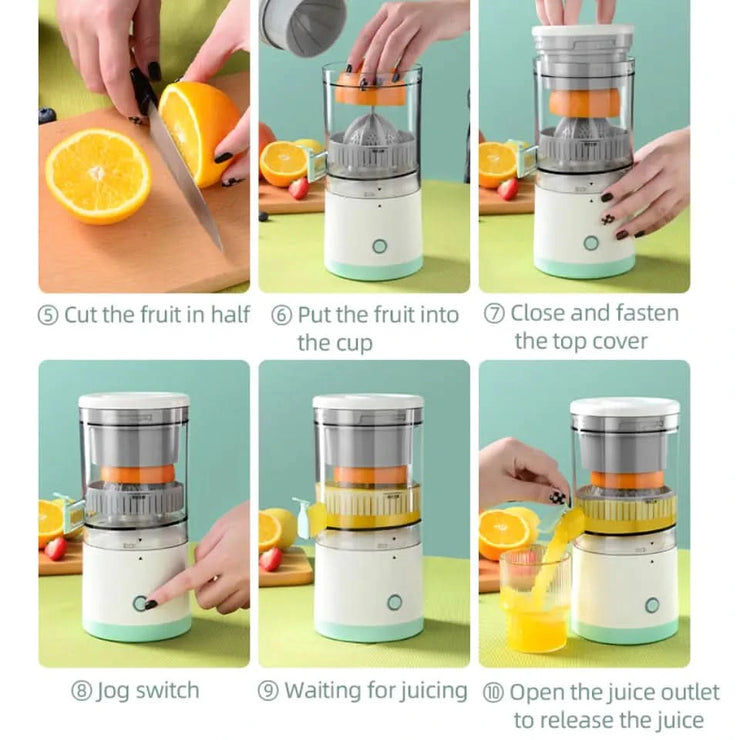 ⑤ Cut the fruit in half

⑥ Put the fruit into the cup

⑦ Close and fasten the top cover

⑧ Jog switch

⑨ Waiting for juicing

⑩ Open the juice outlet to release the juice