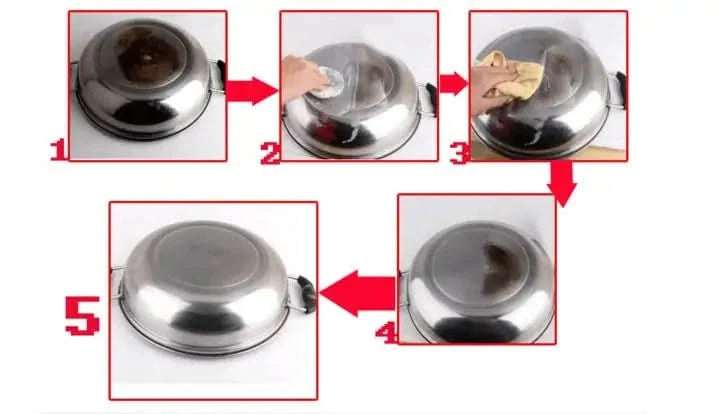 1
2
3
4
5